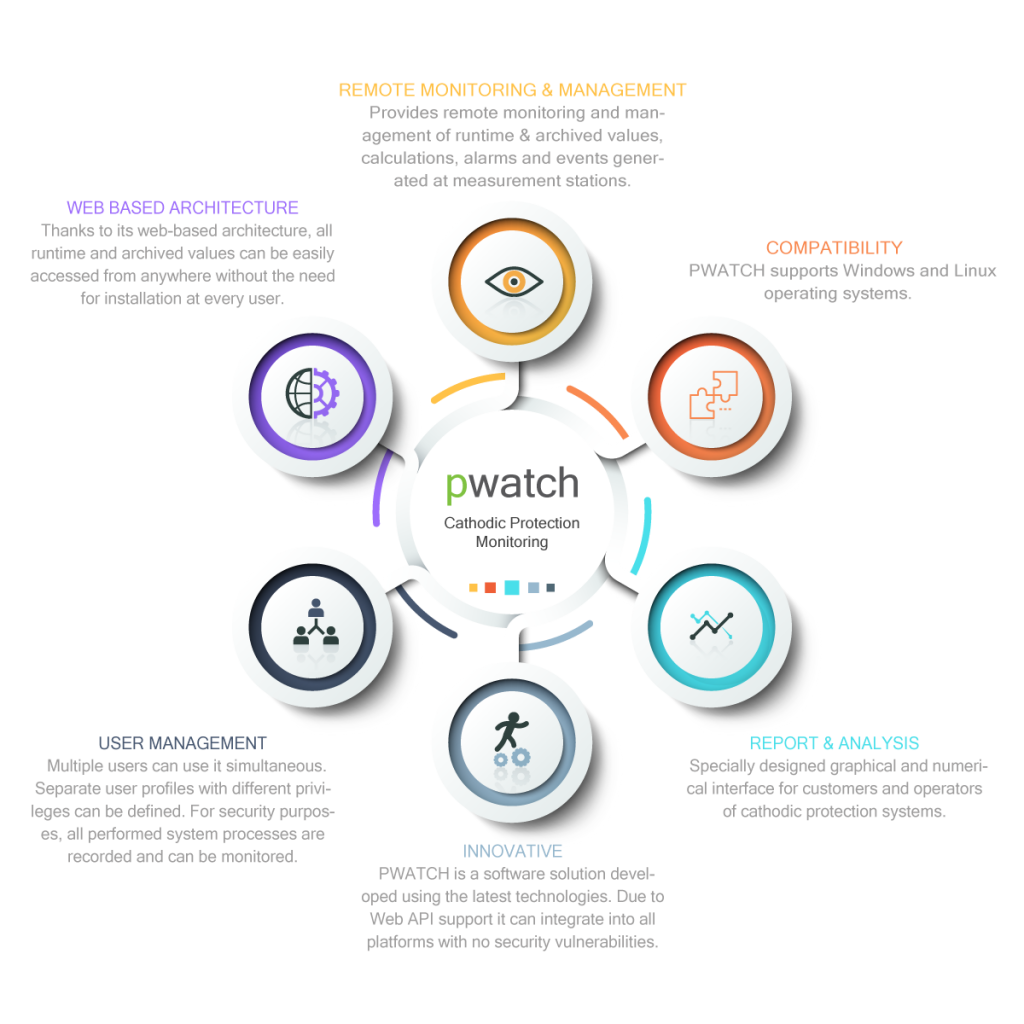 REMOTE MONITORING & MANAGEMENT
Provides remote monitoring and management of runtime & archived values, calculations, alarms and events generated at measurement stations.

WEB BASED ARCHITECTURE
Thanks to its web-based architecture, all runtime and archived values can be easily accessed from anywhere without the need for installation at every user.

COMPATIBILITY
PWATCH supports Windows and Linux operating systems.

pwatch
Cathodic Protection Monitoring

USER MANAGEMENT
Multiple users can use it simultaneous. Separate user profiles with different privileges can be defined. For security purposes, all performed system processes are recorded and can be monitored.

REPORT & ANALYSIS
Specially designed graphical and numerical interface for customers and operators of cathodic protection systems.

INNOVATIVE
PWATCH is a software solution developed using the latest technologies. Due to Web API support it can integrate into all platforms with no security vulnerabilities.